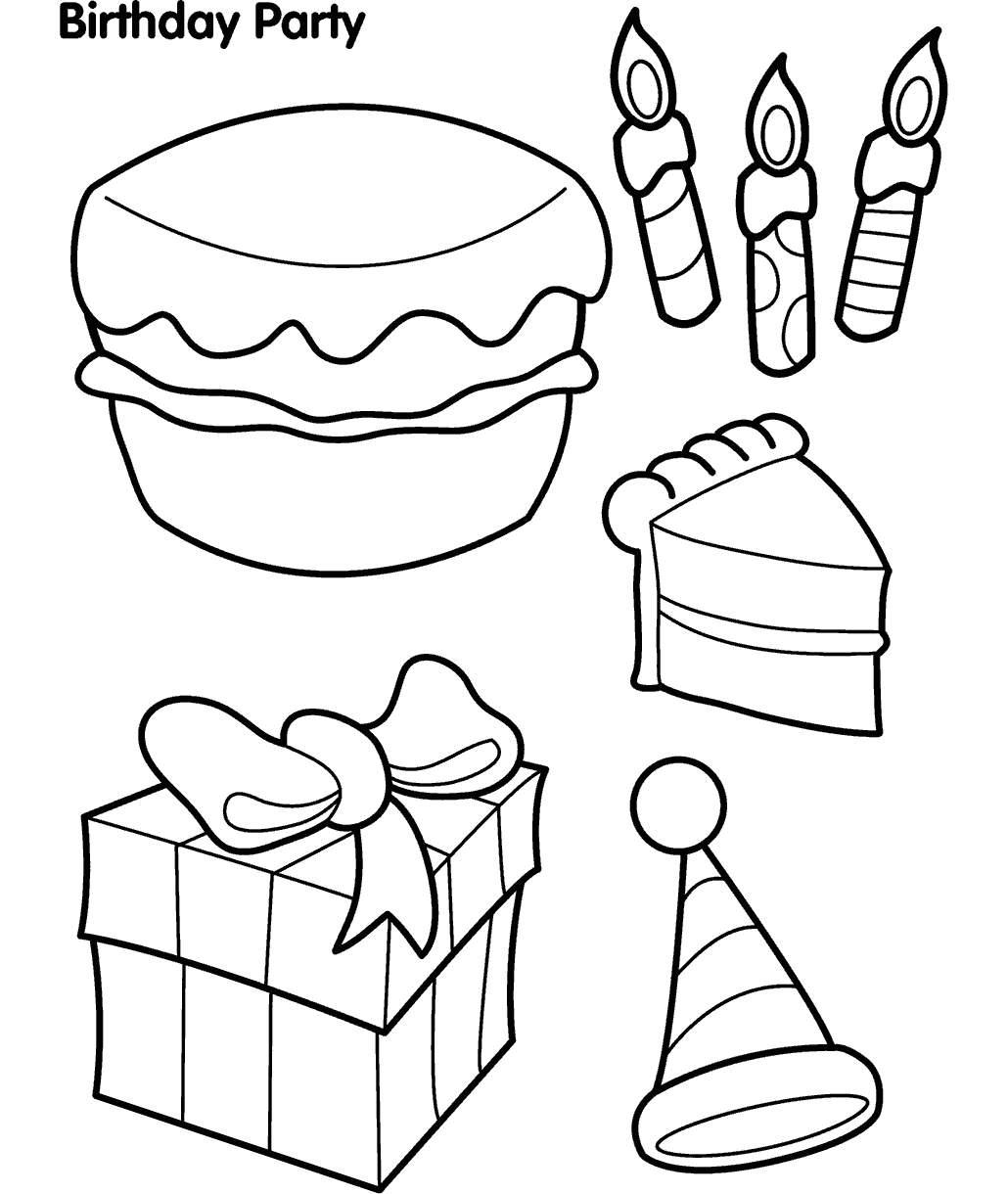 Birthday Party