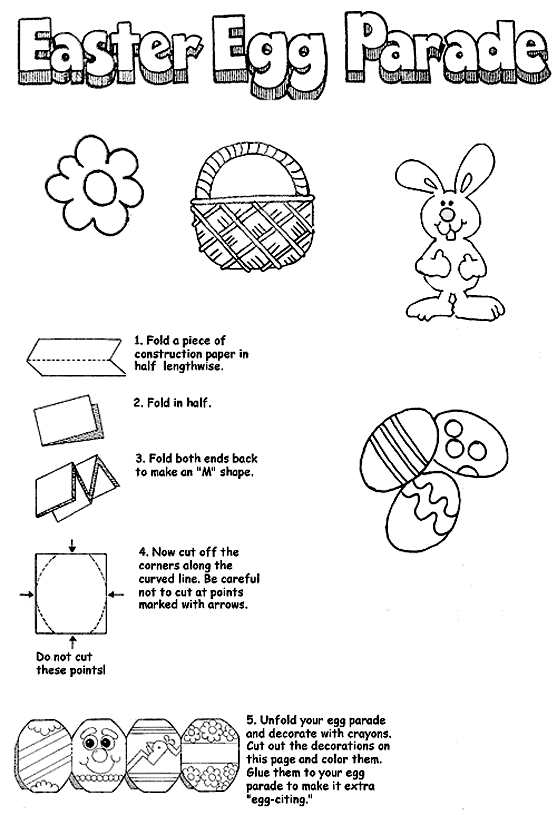 Easter Egg Parade

1. Fold a piece of construction paper in half lengthwise.

2. Fold in half.

3. Fold both ends back to make an "M" shape.

4. Now cut off the corners along the curved line. Be careful not to cut at points marked with arrows.

Do not cut these points!

5. Unfold your egg parade and decorate with crayons. Cut out the decorations on this page and color them. Glue them to your egg parade to make it extra "egg-citing."